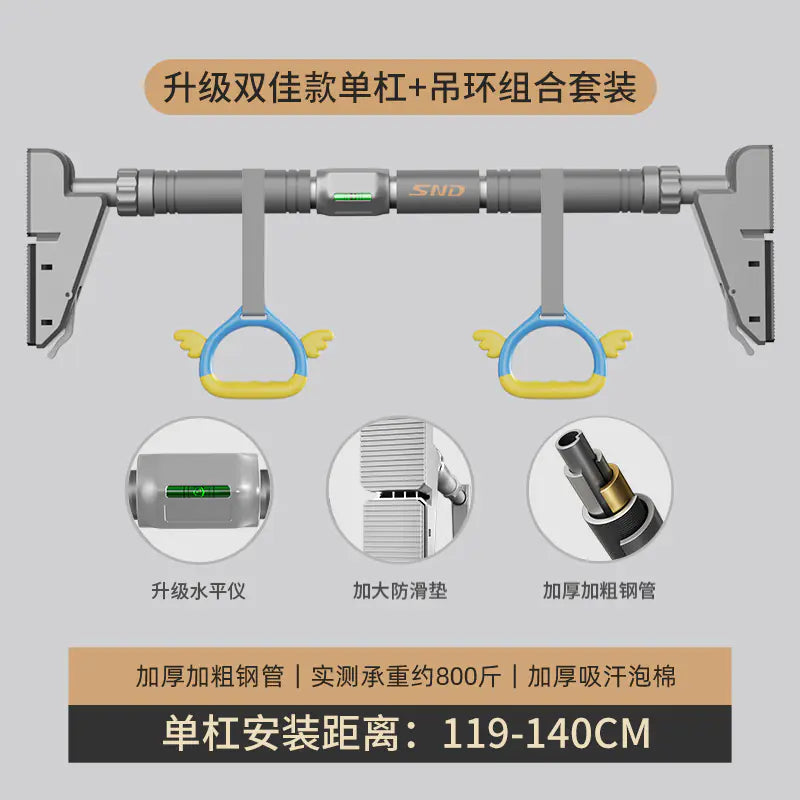 升级双佳款单杠+吊环组合套装

SND

升级水平仪

加大防滑垫

加厚加粗钢管

加厚加粗钢管 | 实测承重约800斤 | 加厚吸汗泡棉

单杠安装距离：119-140CM